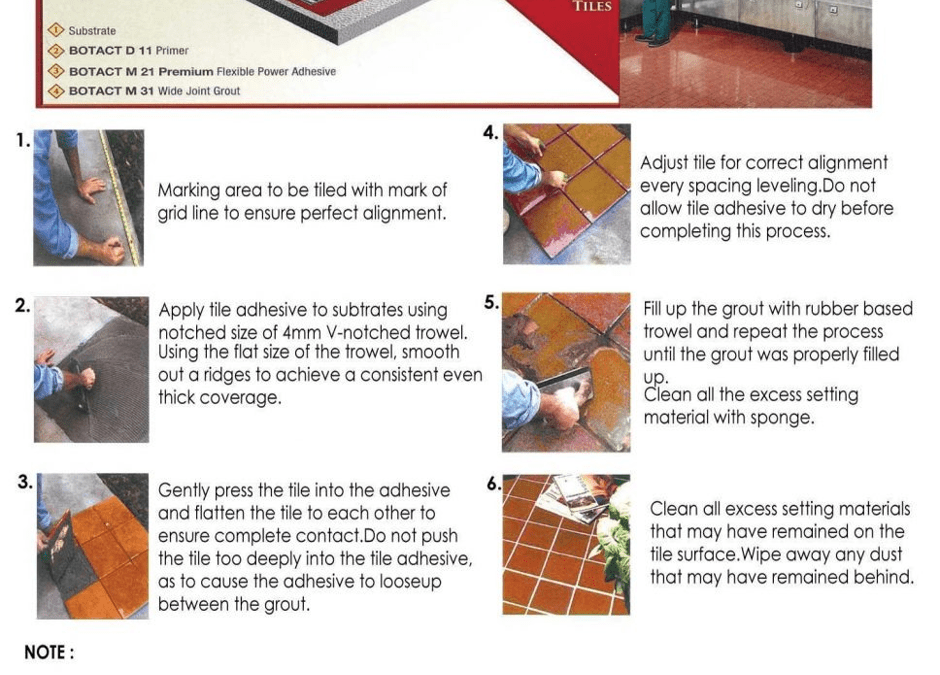 TILES

① Substrate
② BOTACT D 11 Primer
③ BOTACT M 21 Premium Flexible Power Adhesive
④ BOTACT M 31 Wide Joint Grout

1. Marking area to be tiled with mark of grid line to ensure perfect alignment.

2. Apply tile adhesive to subtrates using notched size of 4mm V-notched trowel. Using the flat size of the trowel, smooth out a ridges to achieve a consistent even thick coverage.

3. Gently press the tile into the adhesive and flatten the tile to each other to ensure complete contact.Do not push the tile too deeply into the tile adhesive, as to cause the adhesive to looseup between the grout.

4. Adjust tile for correct alignment every spacing leveling.Do not allow tile adhesive to dry before completing this process.

5. Fill up the grout with rubber based trowel and repeat the process until the grout was properly filled up.
Clean all the excess setting material with sponge.

6. Clean all excess setting materials that may have remained on the tile surface.Wipe away any dust that may have remained behind.

NOTE :